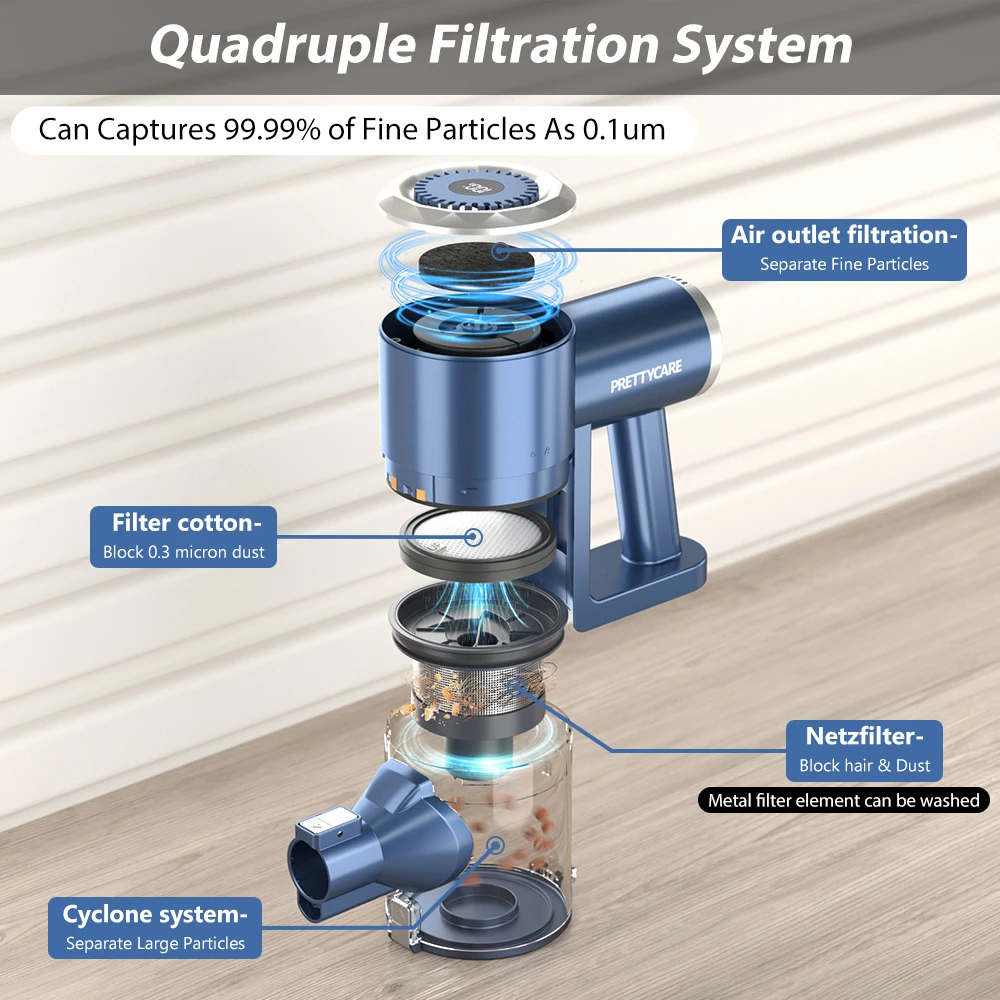 Quadruple Filtration System

Can Captures 99.99% of Fine Particles As 0.1um

Air outlet filtration-
Separate Fine Particles

PRETTYCARE

Filter cotton-
Block 0.3 micron dust

Netzfilter-
Block hair & Dust

Metal filter element can be washed

Cyclone system-
Separate Large Particles