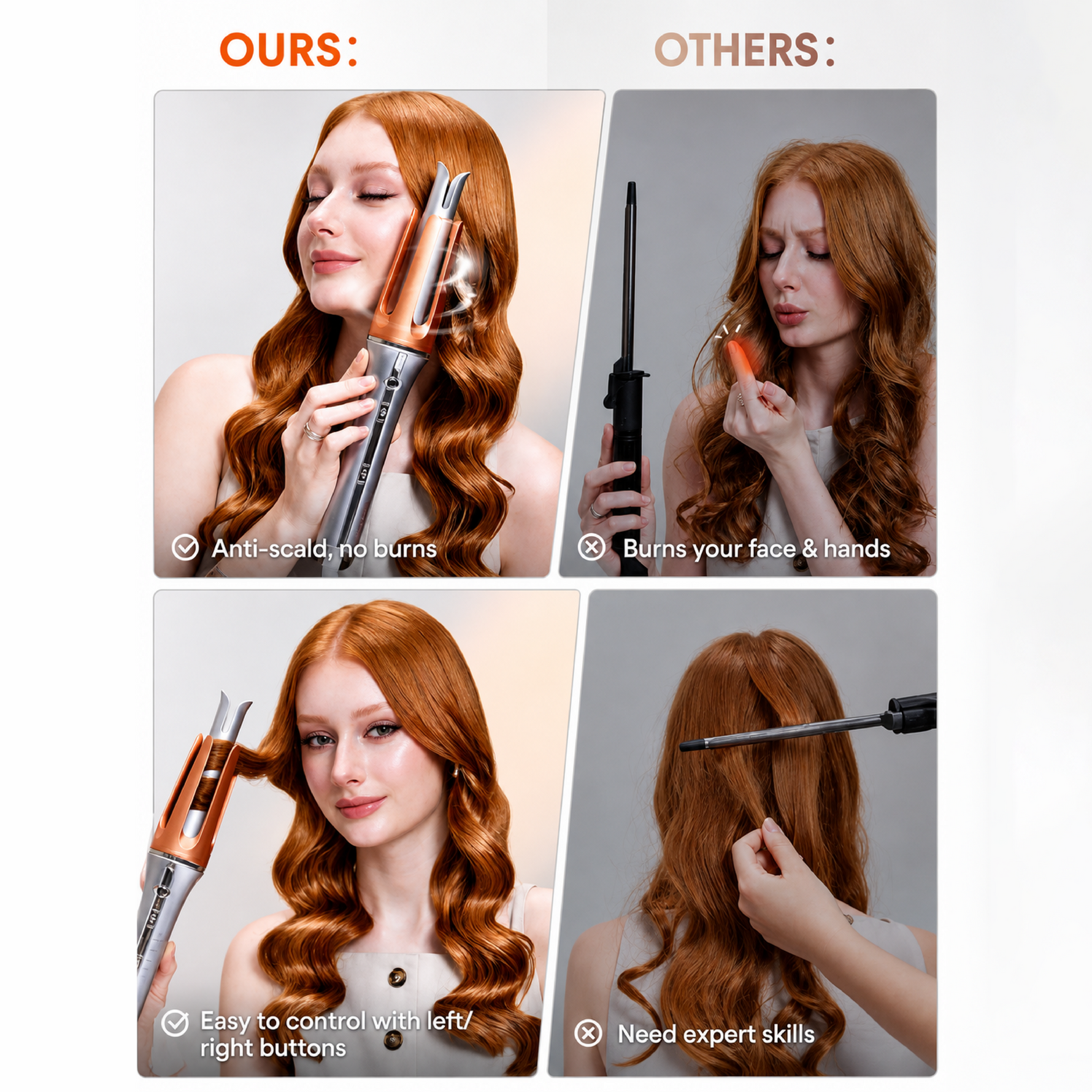 OURS:

Anti-scald, no burns

Easy to control with left/ right buttons

OTHERS:

Burns your face & hands

Need expert skills